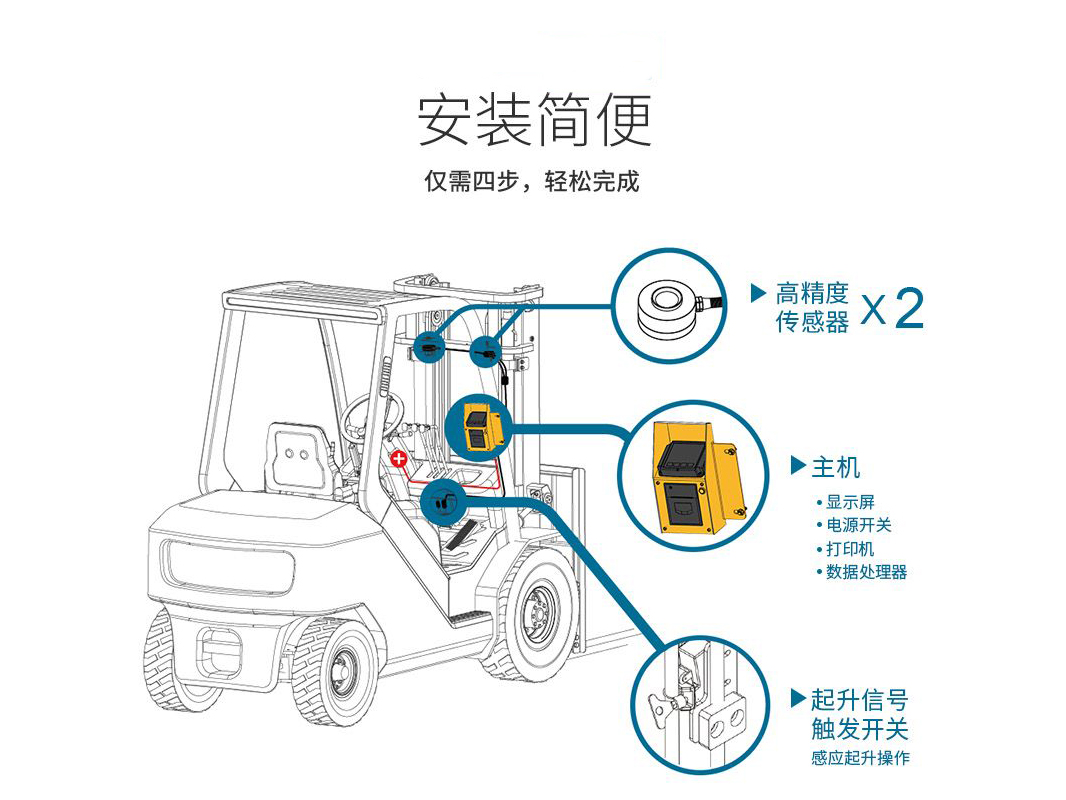 安装简便

仅需四步，轻松完成

▶ 高精度传感器 X 2

▶ 主机
• 显示屏
• 电源开关
• 打印机
• 数据处理器

▶ 起升信号触发开关
感应起升操作